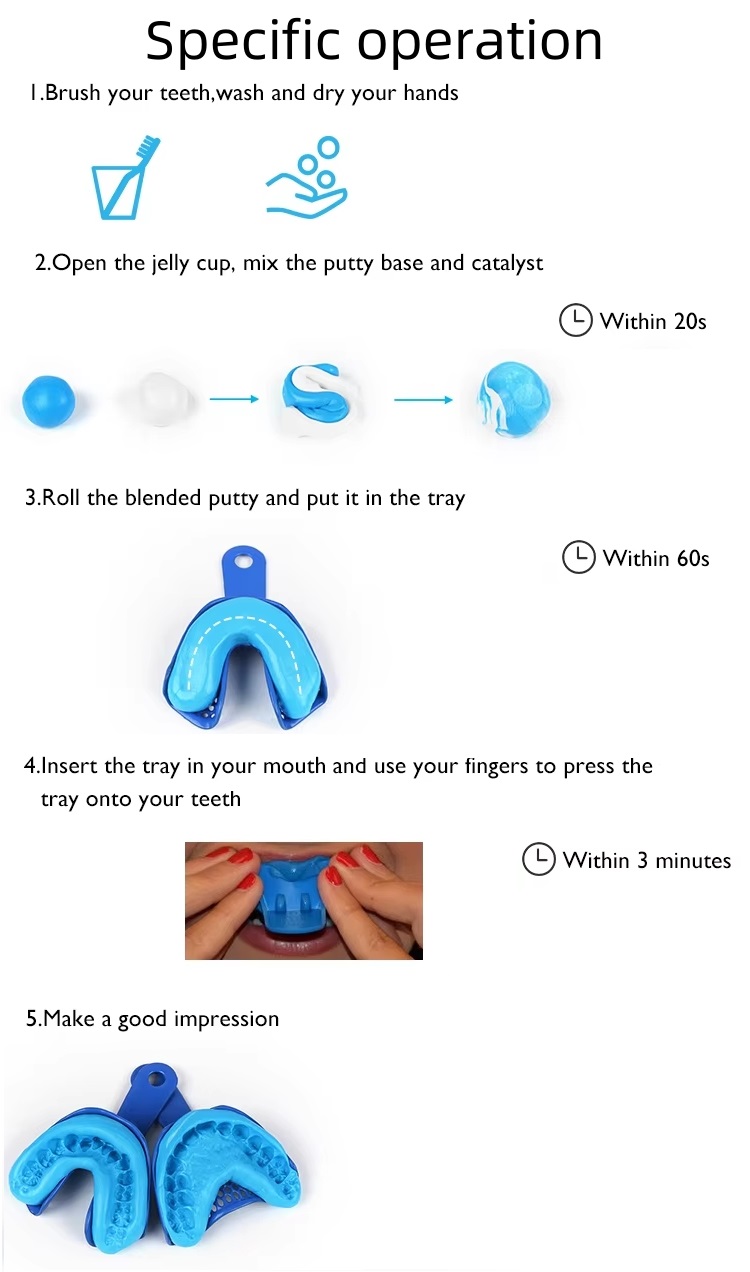 Specific operation

1.Brush your teeth,wash and dry your hands

2.Open the jelly cup, mix the putty base and catalyst

Within 20s

3.Roll the blended putty and put it in the tray

Within 60s

4.Insert the tray in your mouth and use your fingers to press the tray onto your teeth

Within 3 minutes

5.Make a good impression