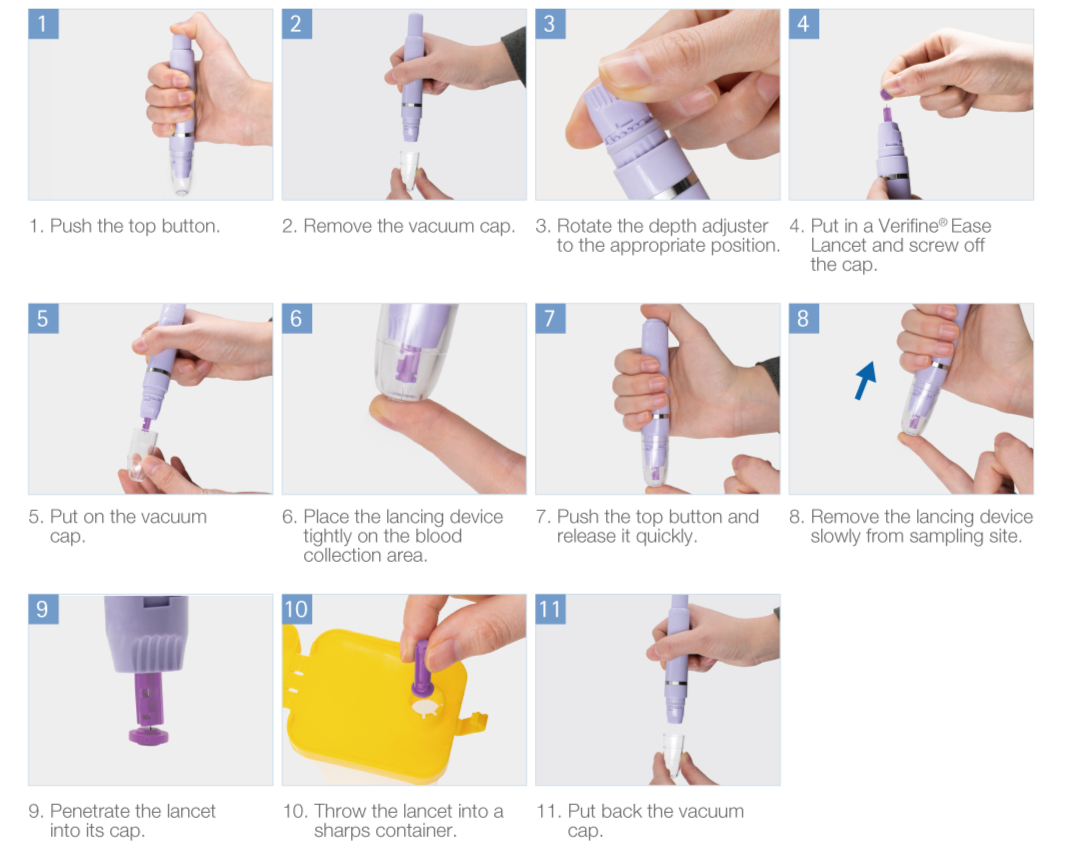 1

1. Push the top button.

2

2. Remove the vacuum cap.

3

3. Rotate the depth adjuster to the appropriate position.

4

4. Put in a Verifine® Ease Lancet and screw off the cap.

5

5. Put on the vacuum cap.

6

6. Place the lancing device tightly on the blood collection area.

7

7. Push the top button and release it quickly.

8

8. Remove the lancing device slowly from sampling site.

9

9. Penetrate the lancet into its cap.

10

10. Throw the lancet into a sharps container.

11

11. Put back the vacuum cap.