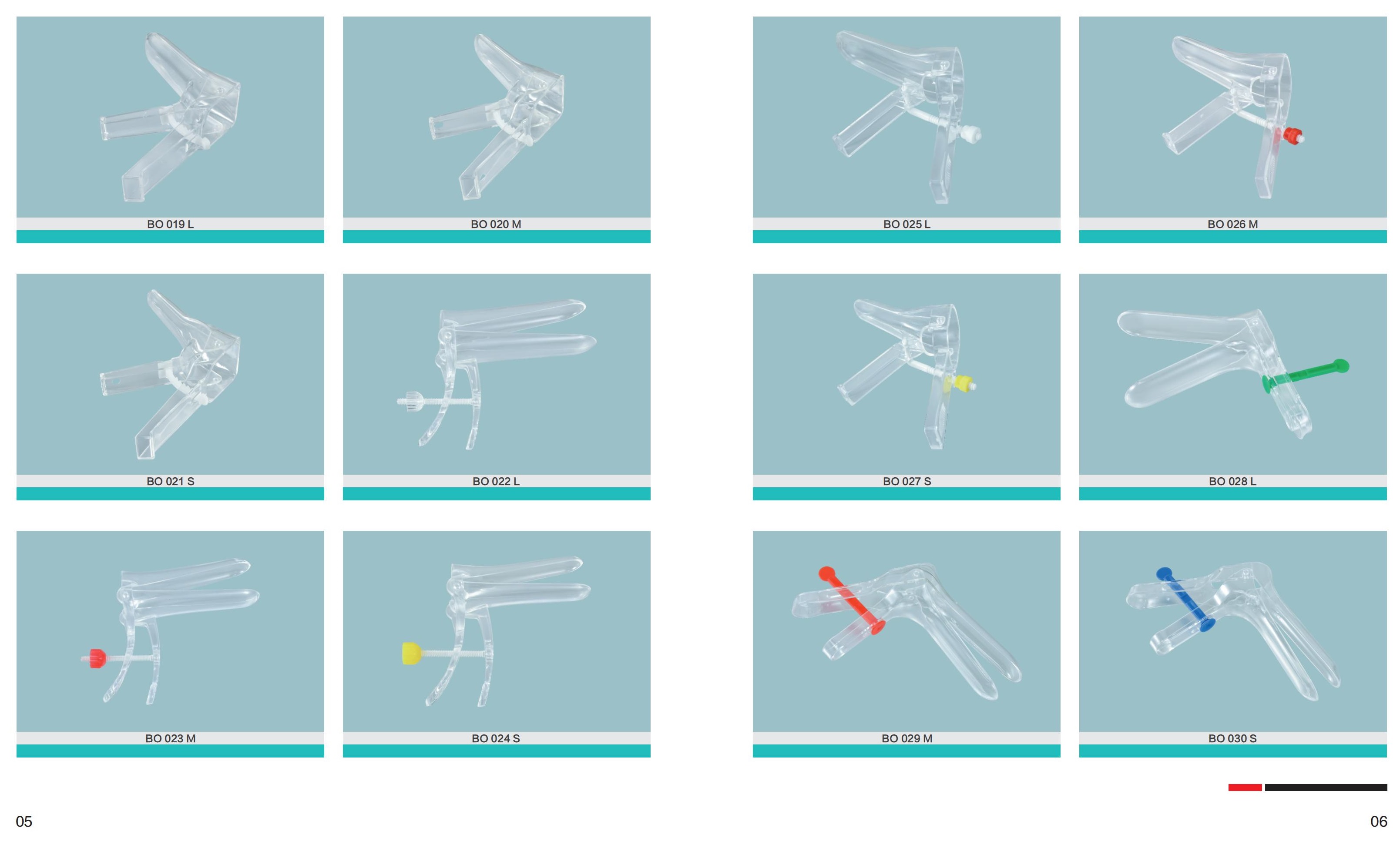 BO 019 L

BO 020 M

BO 021 S

BO 022 L

BO 023 M

BO 024 S

05

BO 025 L

BO 026 M

BO 027 S

BO 028 L

BO 029 M

BO 030 S

06