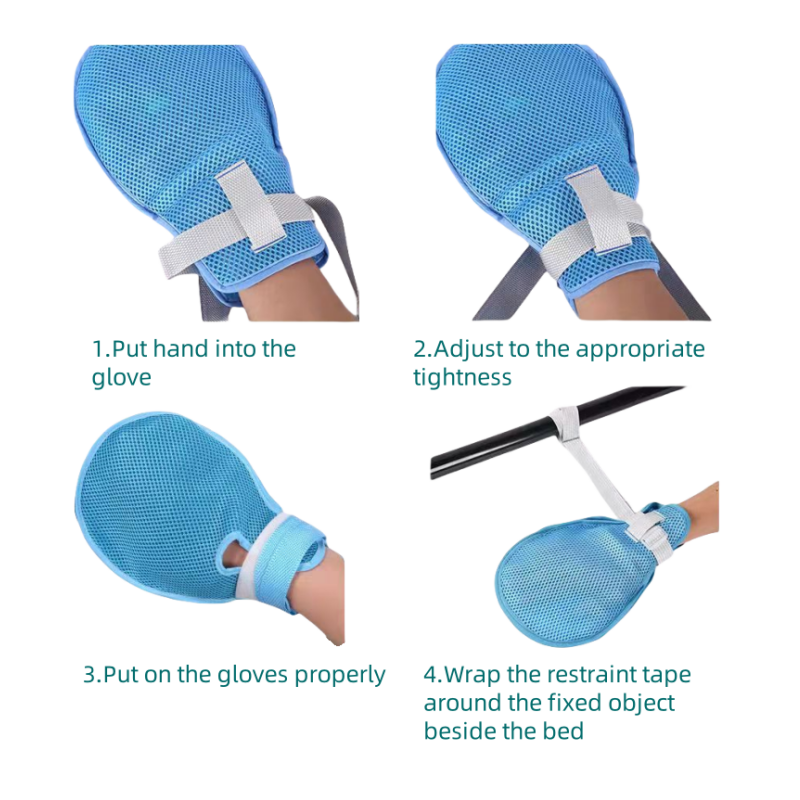 1.Put hand into the glove

2.Adjust to the appropriate tightness

3.Put on the gloves properly

4.Wrap the restraint tape around the fixed object beside the bed