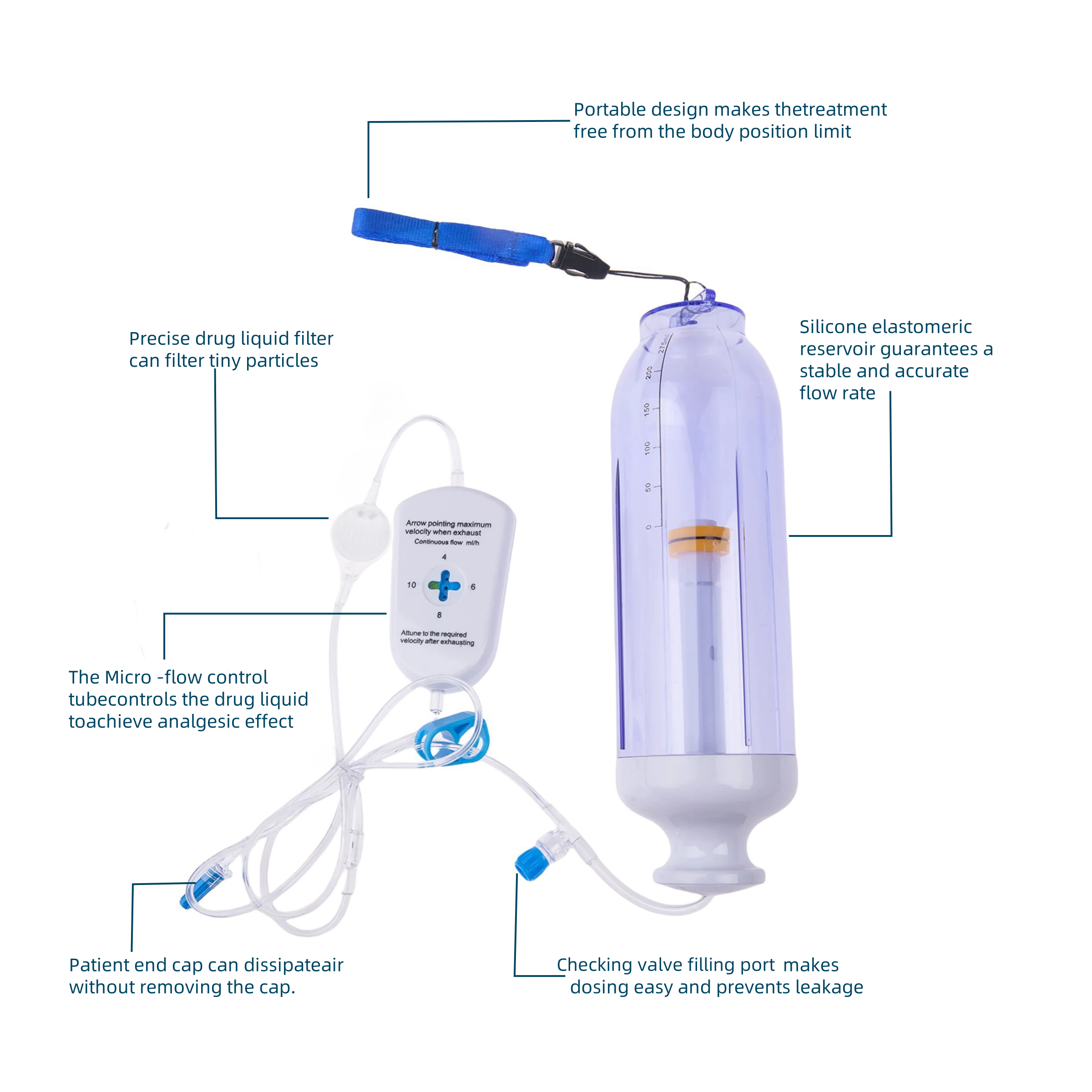 Portable design makes thetreatment free from the body position limit

Precise drug liquid filter can filter tiny particles

Silicone elastomeric reservoir guarantees a stable and accurate flow rate

275ml
200
150
100
50
0

Arrow pointing maximum velocity when exhaust
Continuous flow ml/h
4
10
6
8
Attune to the required velocity after exhausting

The Micro -flow control tubecontrols the drug liquid toachieve analgesic effect

Patient end cap can dissipateair without removing the cap.

Checking valve filling port makes dosing easy and prevents leakage