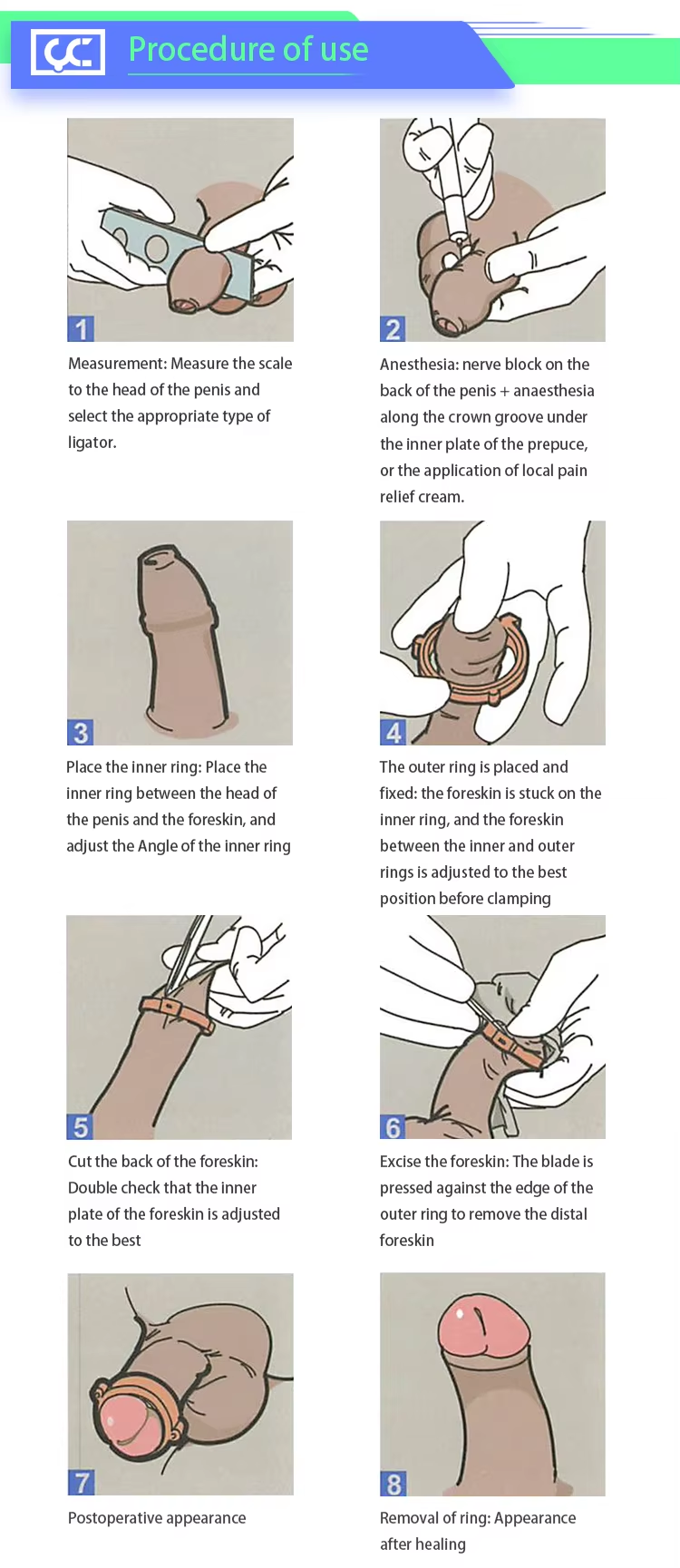 Procedure of use

1

Measurement: Measure the scale to the head of the penis and select the appropriate type of ligator.

2

Anesthesia: nerve block on the back of the penis + anaesthesia along the crown groove under the inner plate of the prepuce, or the application of local pain relief cream.

3

Place the inner ring: Place the inner ring between the head of the penis and the foreskin, and adjust the Angle of the inner ring

4

The outer ring is placed and fixed: the foreskin is stuck on the inner ring, and the foreskin between the inner and outer rings is adjusted to the best position before clamping

5

Cut the back of the foreskin: Double check that the inner plate of the foreskin is adjusted to the best

6

Excise the foreskin: The blade is pressed against the edge of the outer ring to remove the distal foreskin

7

Postoperative appearance

8

Removal of ring: Appearance after healing