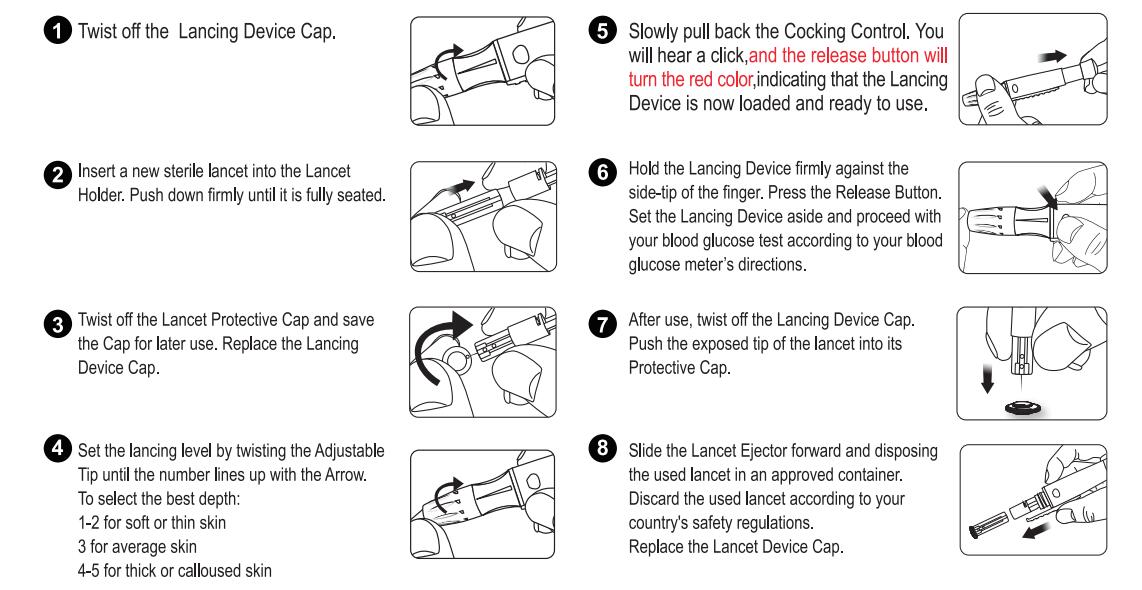 1 Twist off the  Lancing Device Cap.

2 Insert a new sterile lancet into the Lancet Holder. Push down firmly until it is fully seated.

3 Twist off the Lancet Protective Cap and save the Cap for later use. Replace the Lancing Device Cap.

4 Set the lancing level by twisting the Adjustable Tip until the number lines up with the Arrow.
To select the best depth:
1-2 for soft or thin skin
3 for average skin
4-5 for thick or calloused skin

5 Slowly pull back the Cocking Control. You will hear a click,and the release button will turn the red color,indicating that the Lancing Device is now loaded and ready to use.

6 Hold the Lancing Device firmly against the side-tip of the finger. Press the Release Button. Set the Lancing Device aside and proceed with your blood glucose test according to your blood glucose meter's directions.

7 After use, twist off the Lancing Device Cap. Push the exposed tip of the lancet into its Protective Cap.

8 Slide the Lancet Ejector forward and disposing the used lancet in an approved container. Discard the used lancet according to your country's safety regulations.
Replace the Lancet Device Cap.