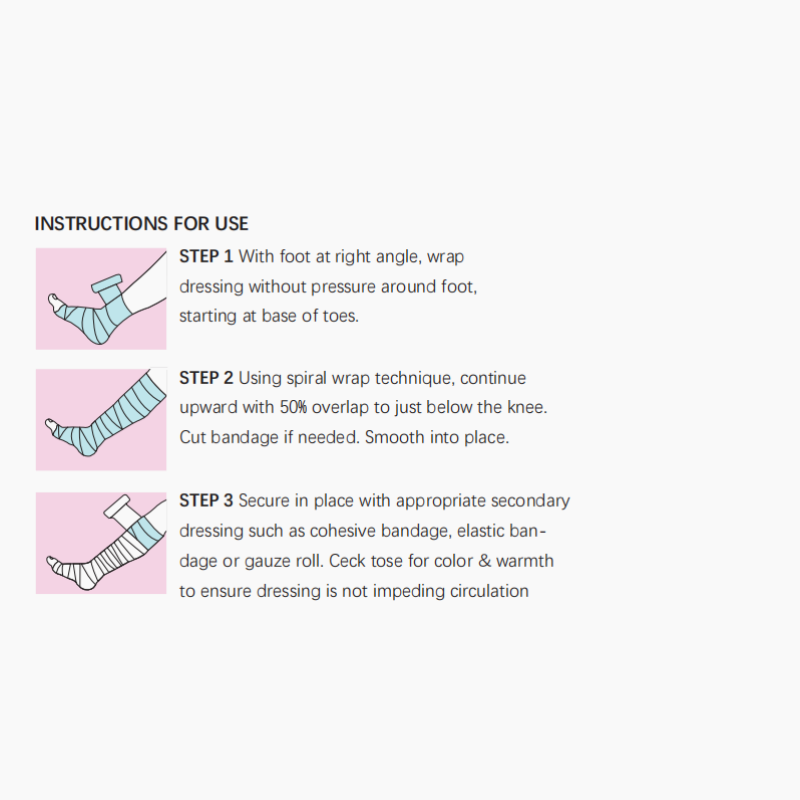 INSTRUCTIONS FOR USE

STEP 1 With foot at right angle, wrap dressing without pressure around foot, starting at base of toes.

STEP 2 Using spiral wrap technique, continue upward with 50% overlap to just below the knee. Cut bandage if needed. Smooth into place.

STEP 3 Secure in place with appropriate secondary dressing such as cohesive bandage, elastic bandage or gauze roll. Ceck tose for color & warmth to ensure dressing is not impeding circulation