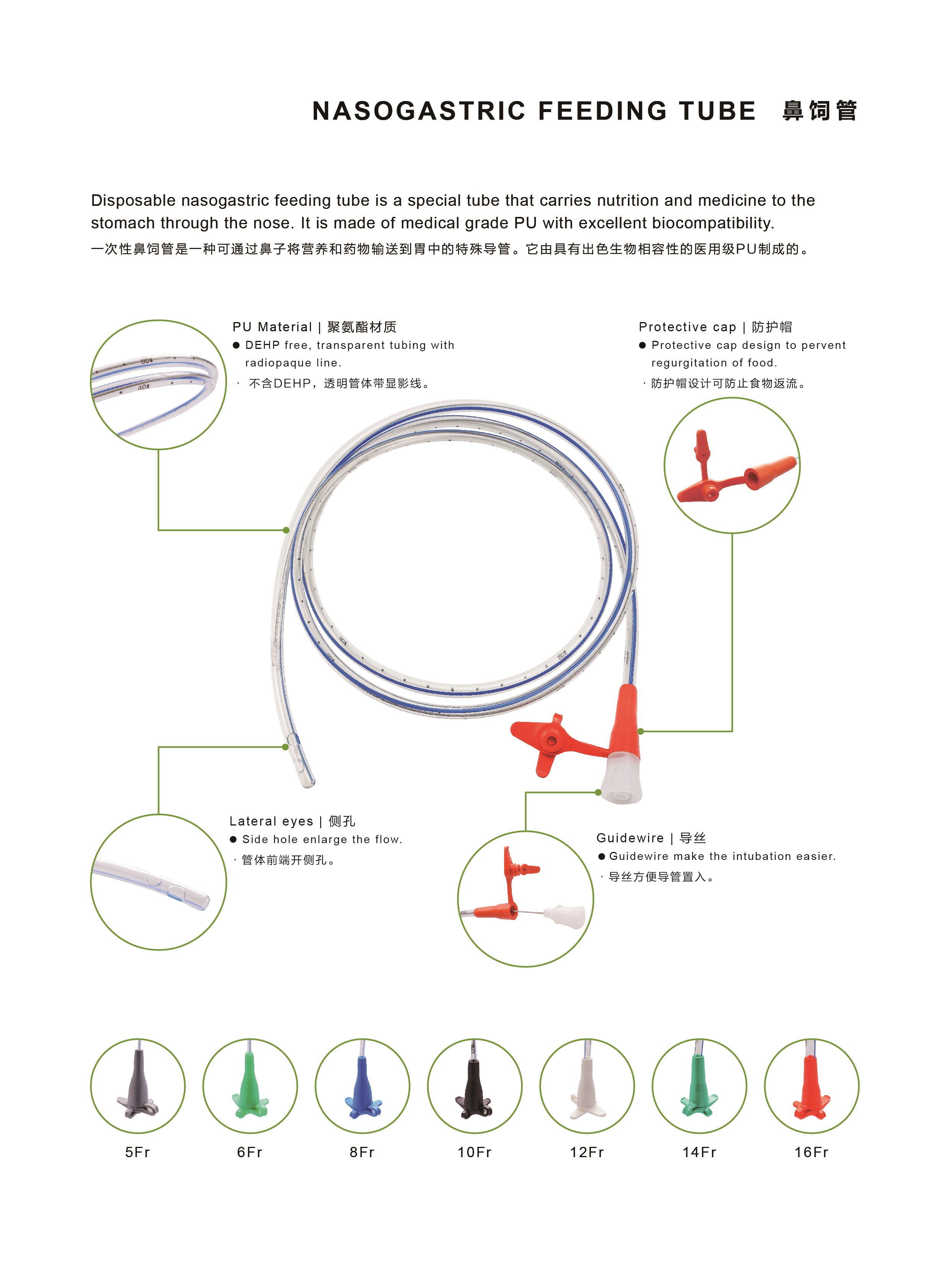 NASOGASTRIC FEEDING TUBE 鼻饲管

Disposable nasogastric feeding tube is a special tube that carries nutrition and medicine to the stomach through the nose. It is made of medical grade PU with excellent biocompatibility.
一次性鼻饲管是一种可通过鼻子将营养和药物输送到胃中的特殊导管。它由具有出色生物相容性的医用级PU制成的。

PU Material | 聚氨酯材质
● DEHP free, transparent tubing with radiopaque line.
· 不含DEHP，透明管体带显影线。

80
40

Protective cap | 防护帽
● Protective cap design to pervent regurgitation of food.
· 防护帽设计可防止食物返流。

Lateral eyes | 侧孔
● Side hole enlarge the flow.
· 管体前端开侧孔。

Guidewire | 导丝
● Guidewire make the intubation easier.
· 导丝方便导管置入。

5Fr
6Fr
8Fr
10Fr
12Fr
14Fr
16Fr