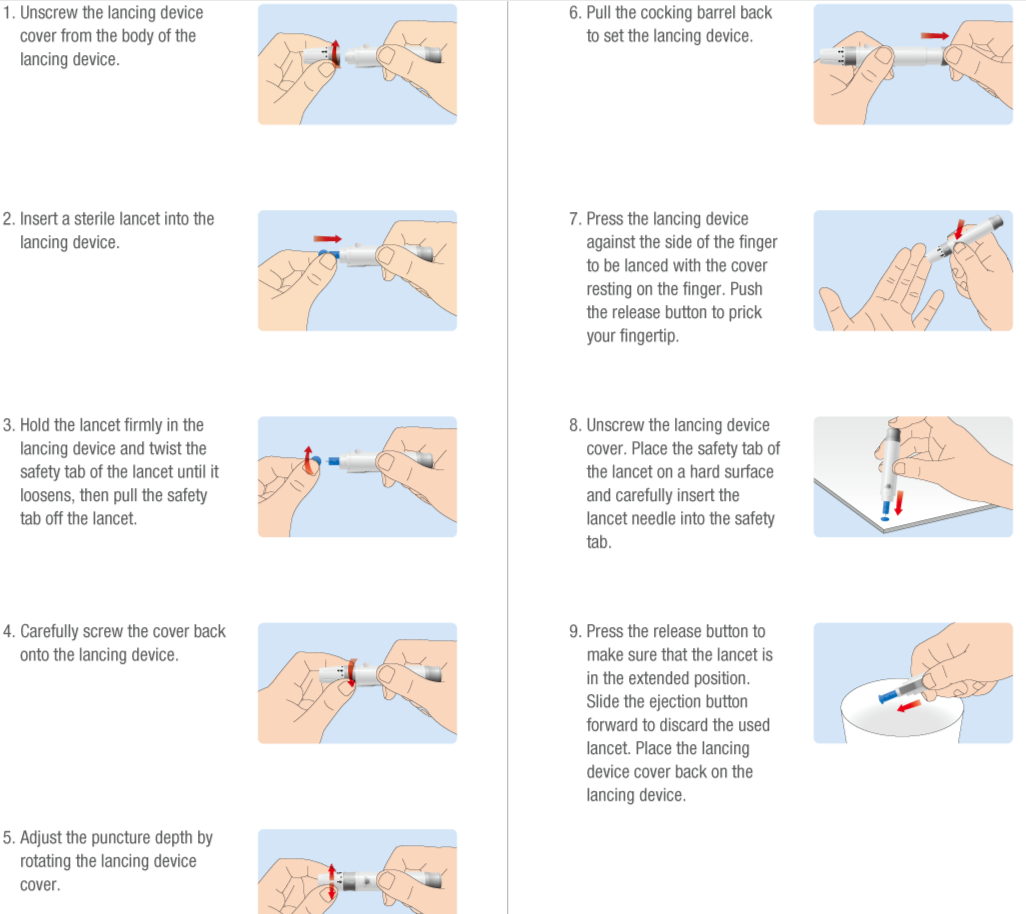 1. Unscrew the lancing device cover from the body of the lancing device.

2. Insert a sterile lancet into the lancing device.

3. Hold the lancet firmly in the lancing device and twist the safety tab of the lancet until it loosens, then pull the safety tab off the lancet.

4. Carefully screw the cover back onto the lancing device.

5. Adjust the puncture depth by rotating the lancing device cover.

6. Pull the cocking barrel back to set the lancing device.

7. Press the lancing device against the side of the finger to be lanced with the cover resting on the finger. Push the release button to prick your fingertip.

8. Unscrew the lancing device cover. Place the safety tab of the lancet on a hard surface and carefully insert the lancet needle into the safety tab.

9. Press the release button to make sure that the lancet is in the extended position. Slide the ejection button forward to discard the used lancet. Place the lancing device cover back on the lancing device.