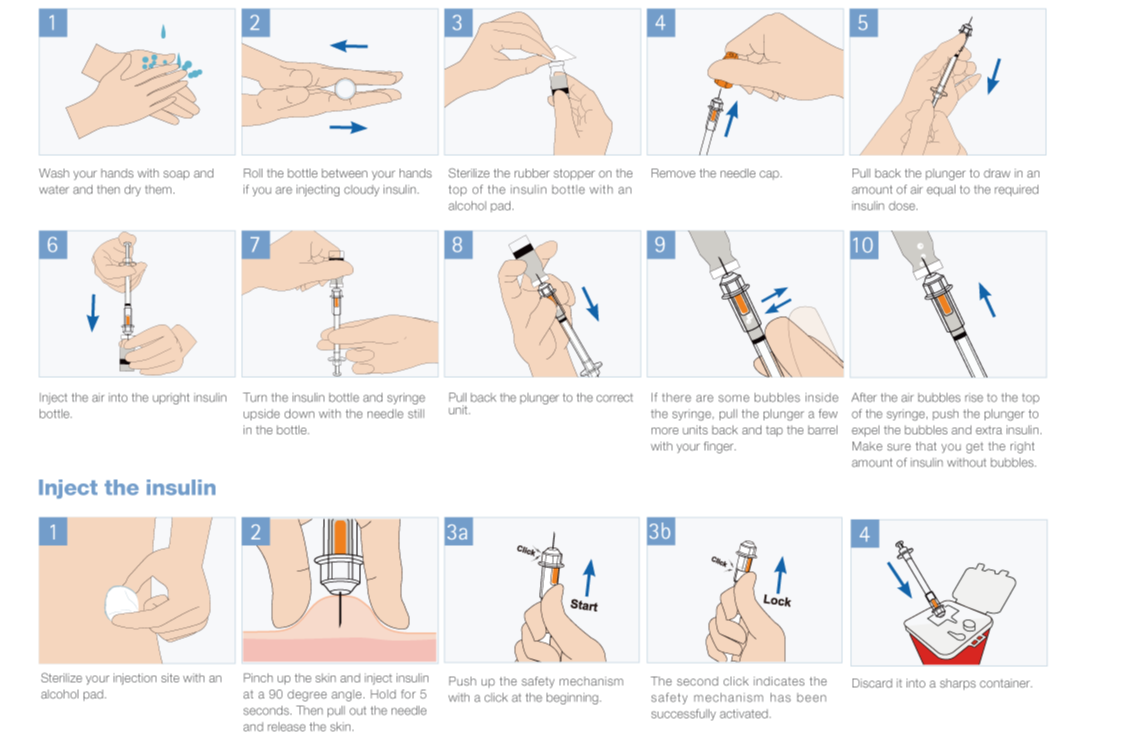 1
Wash your hands with soap and water and then dry them.

2
Roll the bottle between your hands if you are injecting cloudy insulin.

3
Sterilize the rubber stopper on the top of the insulin bottle with an alcohol pad.

4
Remove the needle cap.

5
Pull back the plunger to draw in an amount of air equal to the required insulin dose.

6
Inject the air into the upright insulin bottle.

7
Turn the insulin bottle and syringe upside down with the needle still in the bottle.

8
Pull back the plunger to the correct unit.

9
If there are some bubbles inside the syringe, pull the plunger a few more units back and tap the barrel with your finger.

10
After the air bubbles rise to the top of the syringe, push the plunger to expel the bubbles and extra insulin. Make sure that you get the right amount of insulin without bubbles.

Inject the insulin

1
Sterilize your injection site with an alcohol pad.

2
Pinch up the skin and inject insulin at a 90 degree angle. Hold for 5 seconds. Then pull out the needle and release the skin.

3a
Click
Start
Push up the safety mechanism with a click at the beginning.

3b
Click
Lock
The second click indicates the safety mechanism has been successfully activated.

4
Discard it into a sharps container.