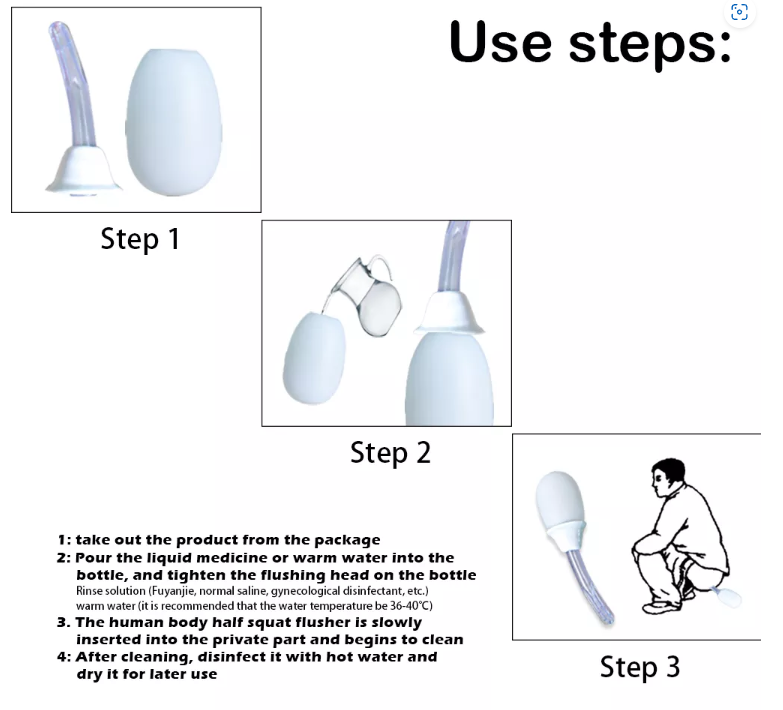 Use steps:

Step 1

Step 2

Step 3

1: take out the product from the package
2: Pour the liquid medicine or warm water into the bottle, and tighten the flushing head on the bottle
Rinse solution (Fuyanjie, normal saline, gynecological disinfectant, etc.)
warm water (it is recommended that the water temperature be 36-40°C)
3. The human body half squat flusher is slowly inserted into the private part and begins to clean
4: After cleaning, disinfect it with hot water and dry it for later use