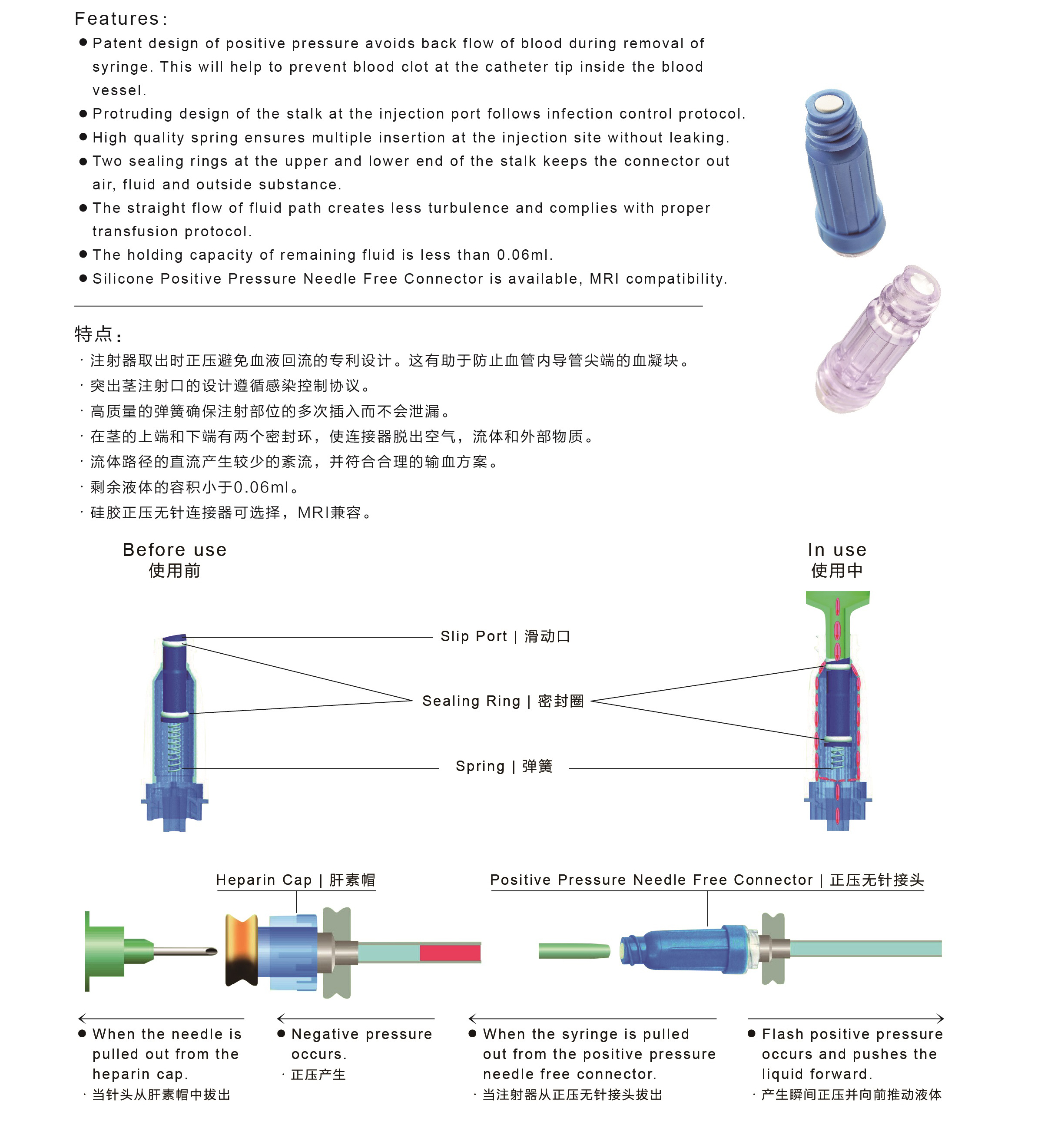 Features:

● Patent design of positive pressure avoids back flow of blood during removal of syringe. This will help to prevent blood clot at the catheter tip inside the blood vessel.
● Protruding design of the stalk at the injection port follows infection control protocol.
● High quality spring ensures multiple insertion at the injection site without leaking.
● Two sealing rings at the upper and lower end of the stalk keeps the connector out air, fluid and outside substance.
● The straight flow of fluid path creates less turbulence and complies with proper transfusion protocol.
● The holding capacity of remaining fluid is less than 0.06ml.
● Silicone Positive Pressure Needle Free Connector is available, MRI compatibility.

特点:

· 注射器取出时正压避免血液回流的专利设计。这有助于防止血管内导管尖端的血凝块。
· 突出茎注射口的设计遵循感染控制协议。
· 高质量的弹簧确保注射部位的多次插入而不会泄漏。
· 在茎的上端和下端有两个密封环，使连接器脱出空气，流体和外部物质。
· 流体路径的直流产生较少的紊流，并符合合理的输血方案。
· 剩余液体的容积小于0.06ml。
· 硅胶正压无针连接器可选择，MRI兼容。

Before use
使用前

In use
使用中

Slip Port | 滑动口

Sealing Ring | 密封圈

Spring | 弹簧

Heparin Cap | 肝素帽

Positive Pressure Needle Free Connector | 正压无针接头

● When the needle is pulled out from the heparin cap.
· 当针头从肝素帽中拔出

● Negative pressure occurs.
· 正压产生

● When the syringe is pulled out from the positive pressure needle free connector.
· 当注射器从正压无针接头拔出

● Flash positive pressure occurs and pushes the liquid forward.
· 产生瞬间正压并向前推动液体