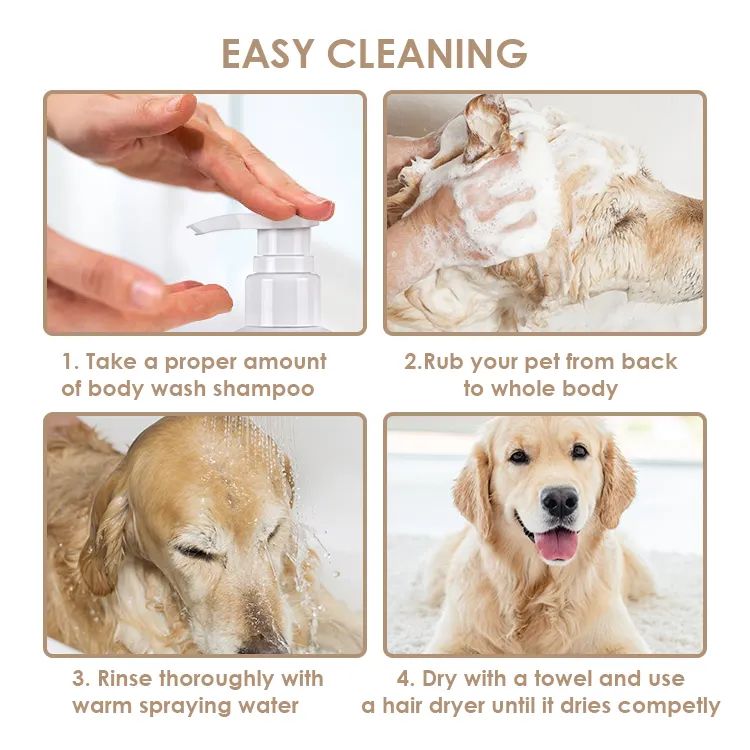 EASY CLEANING

1. Take a proper amount of body wash shampoo

2.Rub your pet from back to whole body

3. Rinse thoroughly with warm spraying water

4. Dry with a towel and use a hair dryer until it dries competly