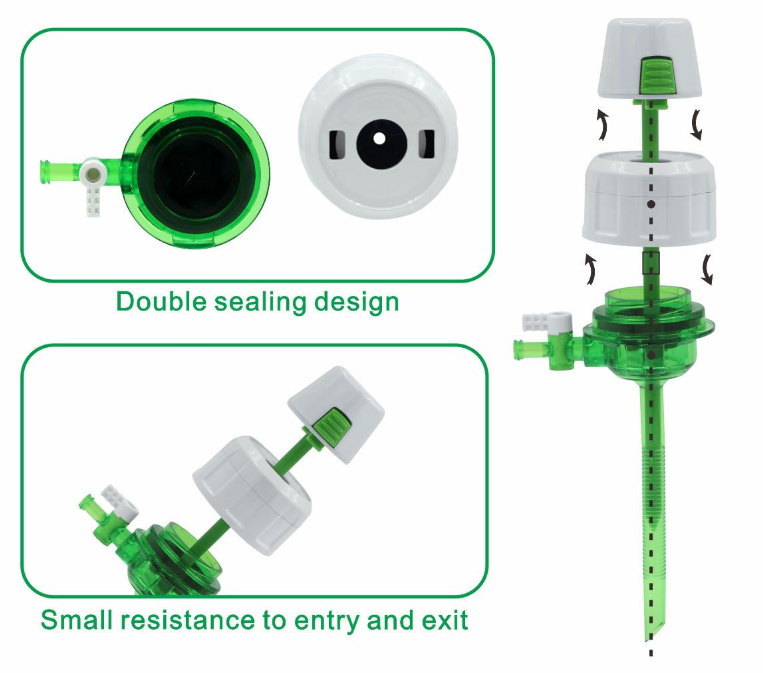 Double sealing design

Small resistance to entry and exit