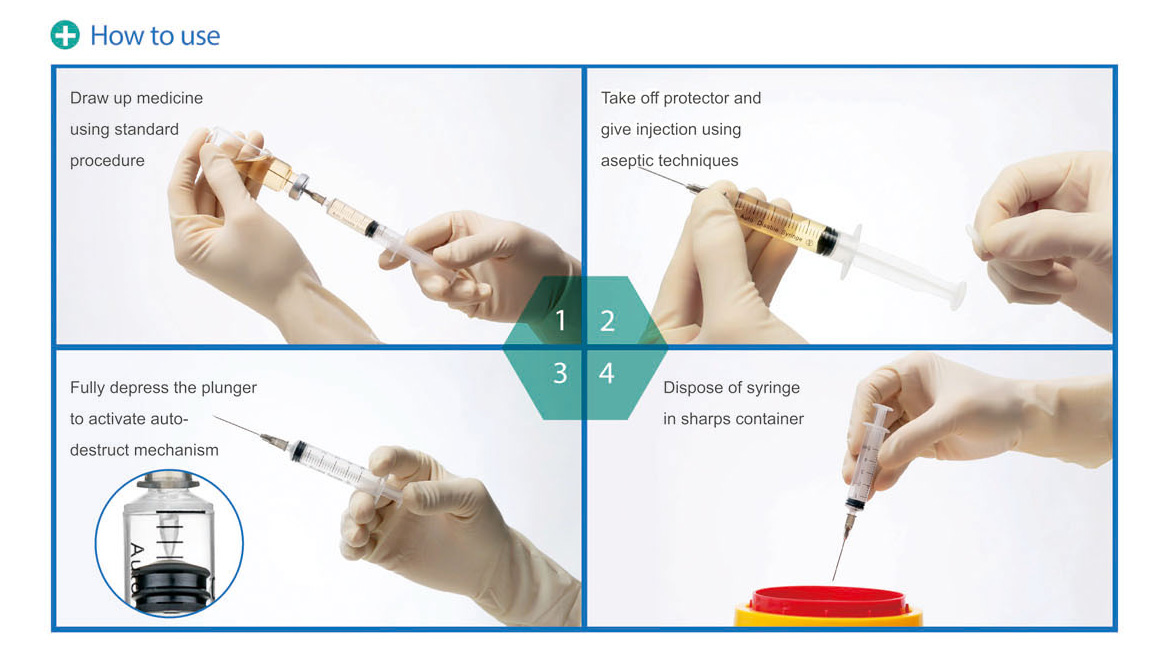 How to use

Draw up medicine using standard procedure

Take off protector and give injection using aseptic techniques

1 2
3 4

Fully depress the plunger to activate auto-destruct mechanism

Dispose of syringe in sharps container