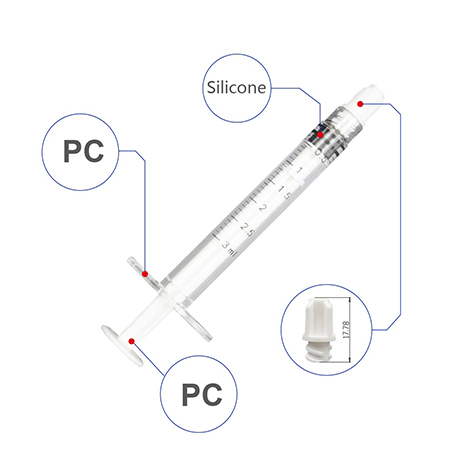 Silicone

PC

0.5
1
1.5
2
2.5
3 ml

17.78

PC