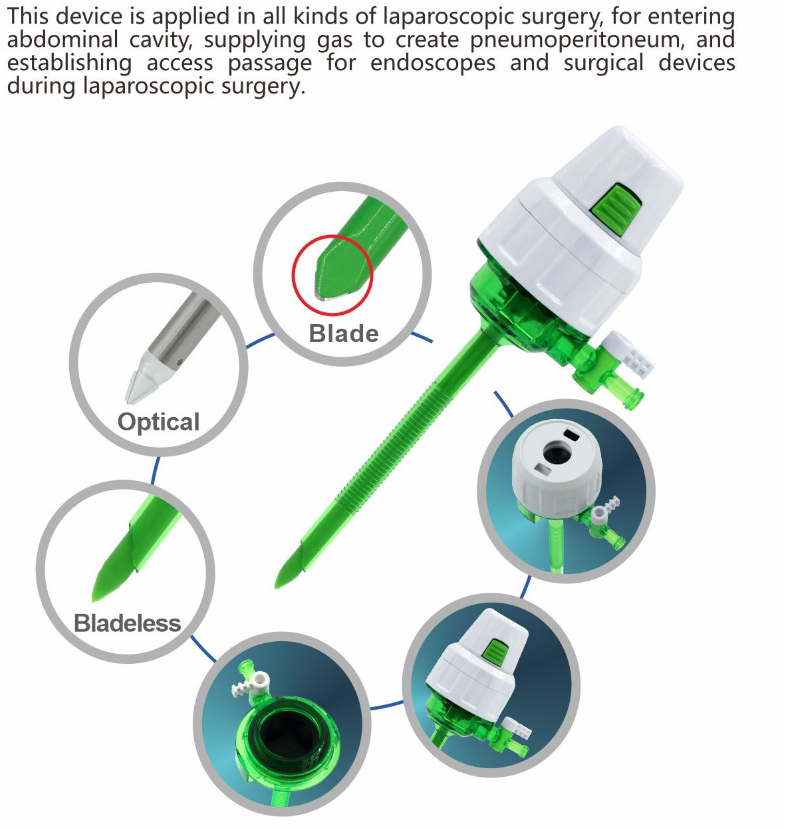 This device is applied in all kinds of laparoscopic surgery, for entering abdominal cavity, supplying gas to create pneumoperitoneum, and establishing access passage for endoscopes and surgical devices during laparoscopic surgery.

Blade

Optical

Bladeless