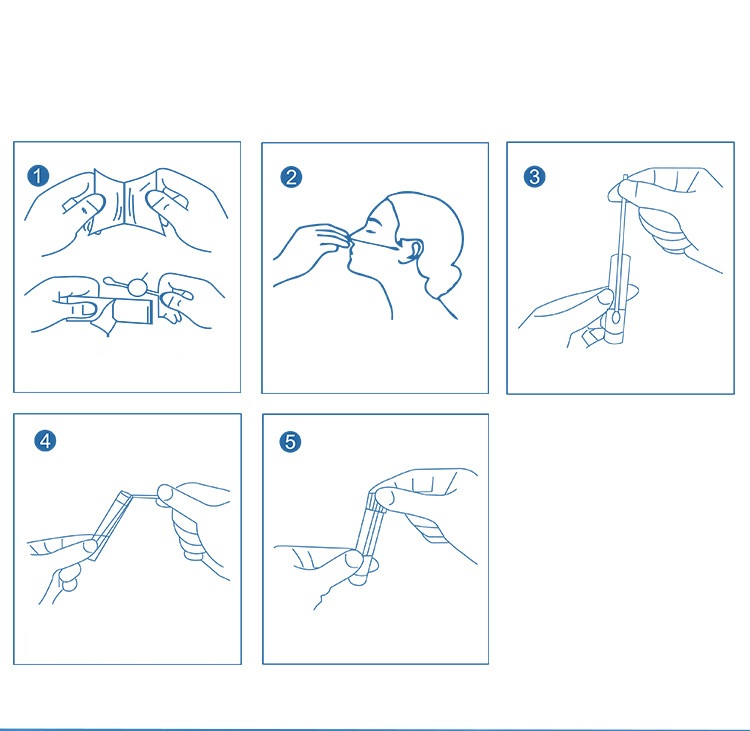 1

2

3

4

5